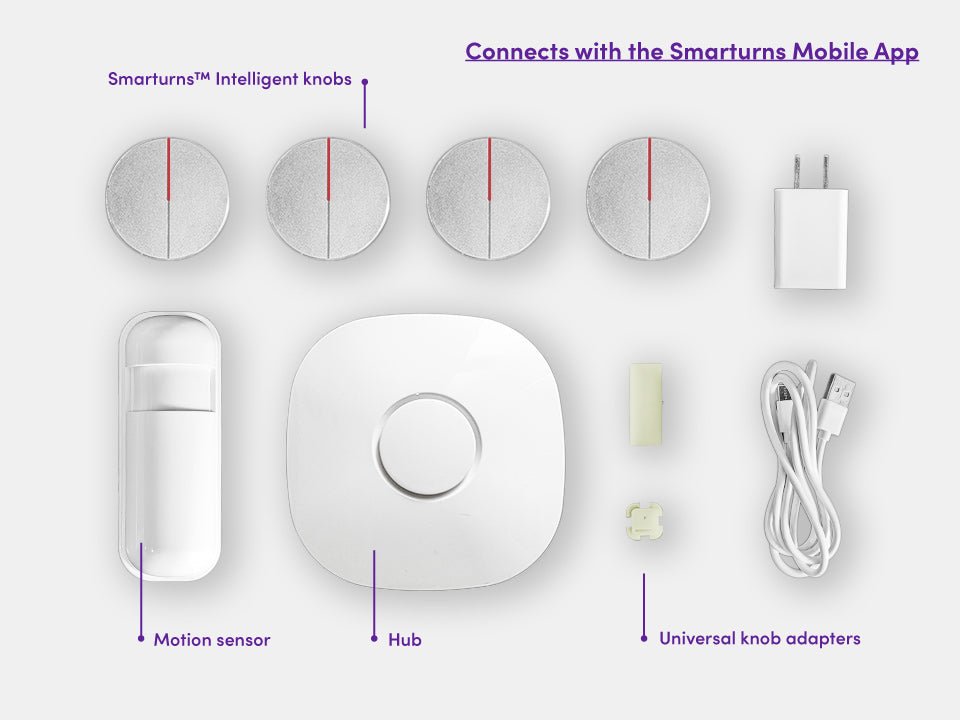 Connects with the Smarturns Mobile App

Smarturns™ Intelligent knobs

Motion sensor

Hub

Universal knob adapters