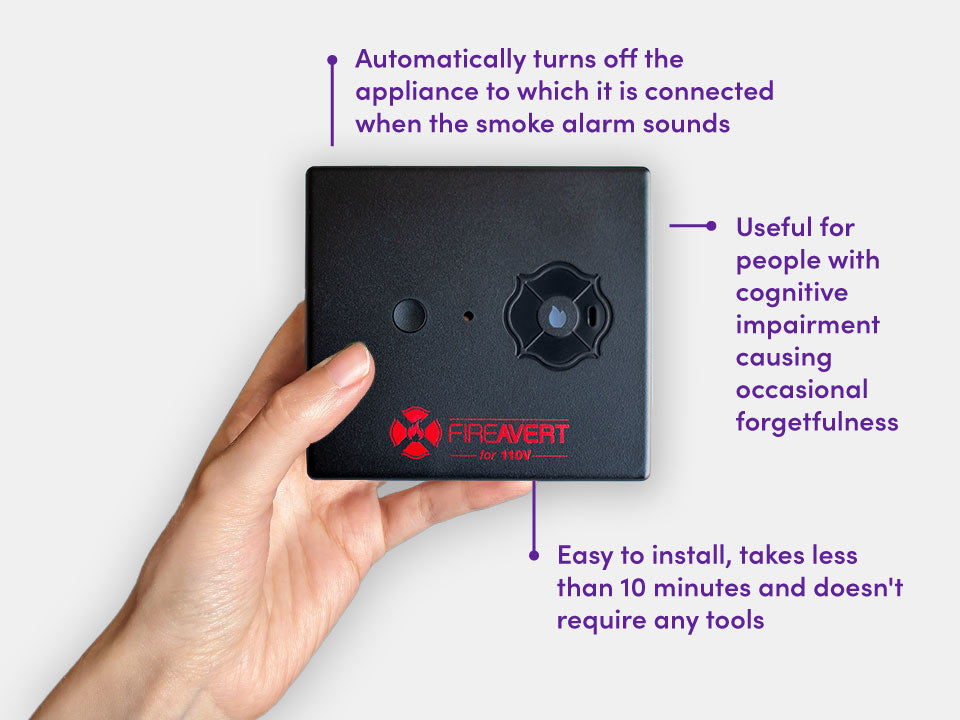 Automatically turns off the appliance to which it is connected when the smoke alarm sounds

Useful for people with cognitive impairment causing occasional forgetfulness

FIREAVERT
for 110V

Easy to install, takes less than 10 minutes and doesn't require any tools